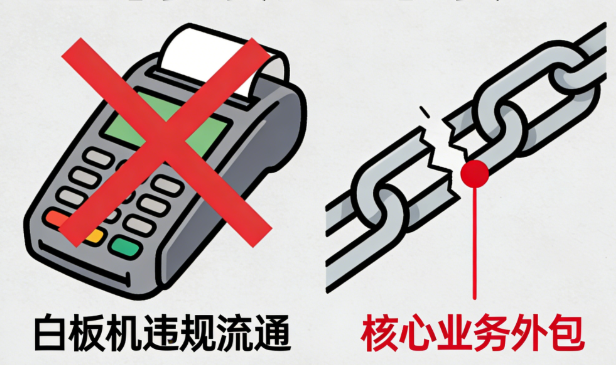 白板机违规流通

核心业务外包